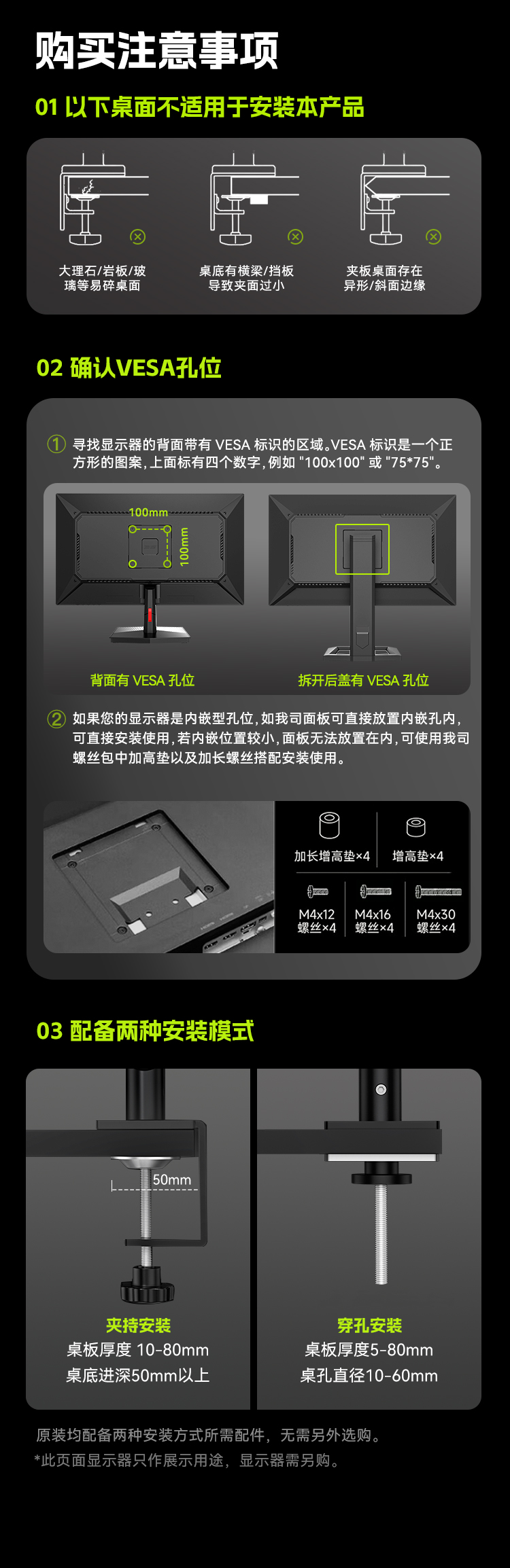 购买注意事项

01 以下桌面不适用于安装本产品

大理石/岩板/玻璃等易碎桌面

桌底有横梁/挡板导致夹面过小

夹板桌面存在异形/斜面边缘

02 确认VESA孔位

① 寻找显示器的背面带有 VESA 标识的区域。VESA 标识是一个正方形的图案，上面标有四个数字，例如 "100x100" 或 "75*75"。

100mm

100mm

背面有 VESA 孔位

拆开后盖有 VESA 孔位

② 如果您的显示器是内嵌型孔位，如我司面板可直接放置内嵌孔内，可直接安装使用，若内嵌位置较小，面板无法放置在内，可使用我司螺丝包中加高垫以及加长螺丝搭配安装使用。

加长增高垫×4

增高垫×4

M4x12 螺丝×4

M4x16 螺丝×4

M4x30 螺丝×4

03 配备两种安装模式

50mm

夹持安装
桌板厚度 10-80mm
桌底进深50mm以上

穿孔安装
桌板厚度5-80mm
桌孔直径10-60mm

原装均配备两种安装方式所需配件，无需另外选购。
*此页面显示器只作展示用途，显示器需另购。